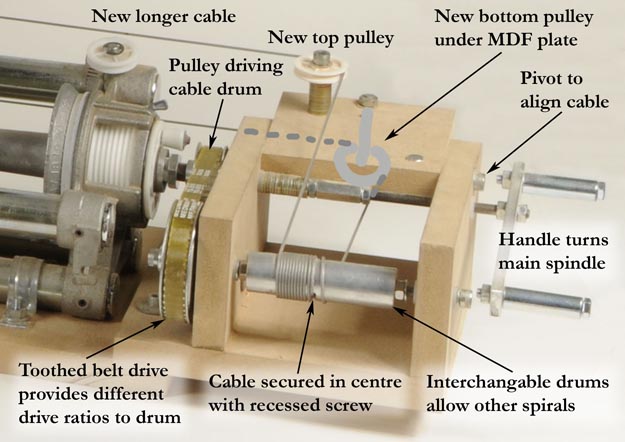 New longer cable

New top pulley

New bottom pulley under MDF plate

Pulley driving cable drum

Pivot to align cable

Handle turns main spindle

Toothed belt drive provides different drive ratios to drum

Cable secured in centre with recessed screw

Interchangable drums allow other spirals